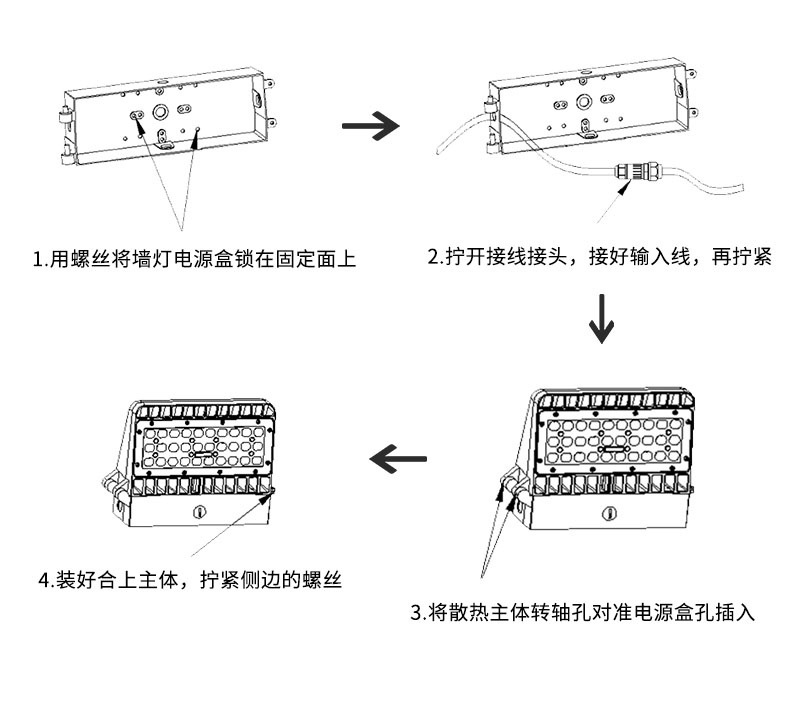 1.用螺丝将墙灯电源盒锁在固定面上

2.拧开接线接头，接好输入线，再拧紧

3.将散热主体转轴孔对准电源盒孔插入

4.装好合上主体，拧紧侧边的螺丝